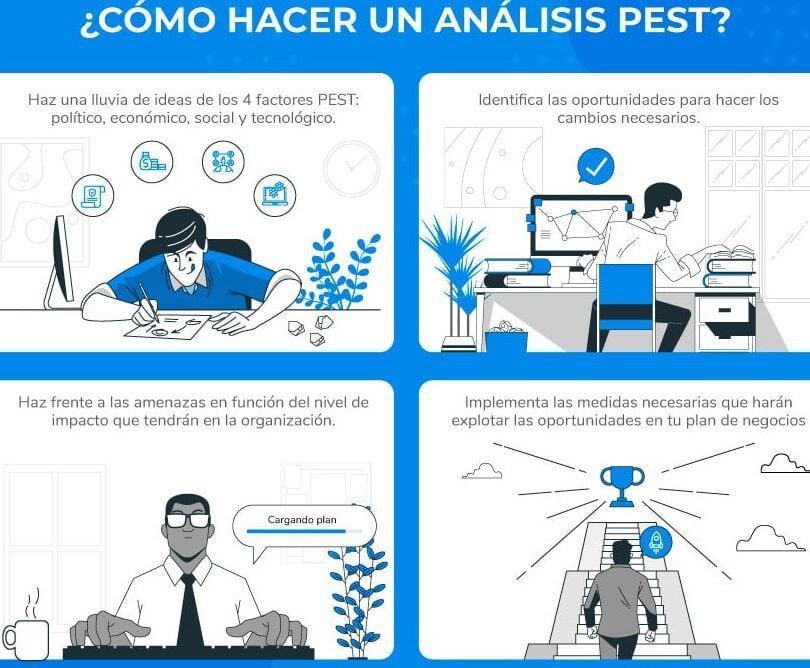 ¿CÓMO HACER UN ANÁLISIS PEST?

Haz una lluvia de ideas de los 4 factores PEST: político, económico, social y tecnológico.

Identifica las oportunidades para hacer los cambios necesarios.

Haz frente a las amenazas en función del nivel de impacto que tendrán en la organización.

Cargando plan

Implementa las medidas necesarias que harán explotar las oportunidades en tu plan de negocios